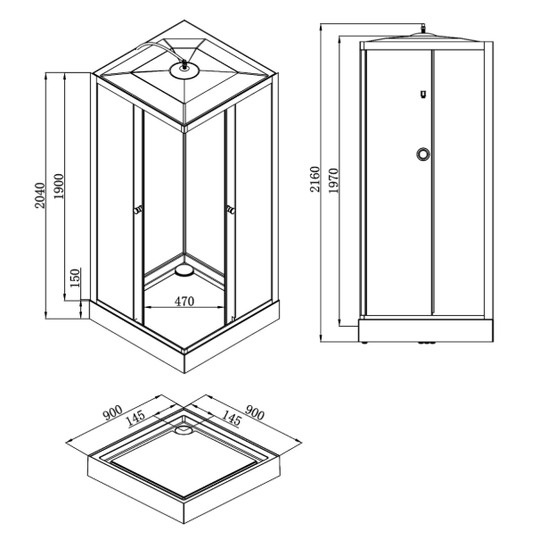 2040
1900
150
470
2160
1970
900
145
145
900